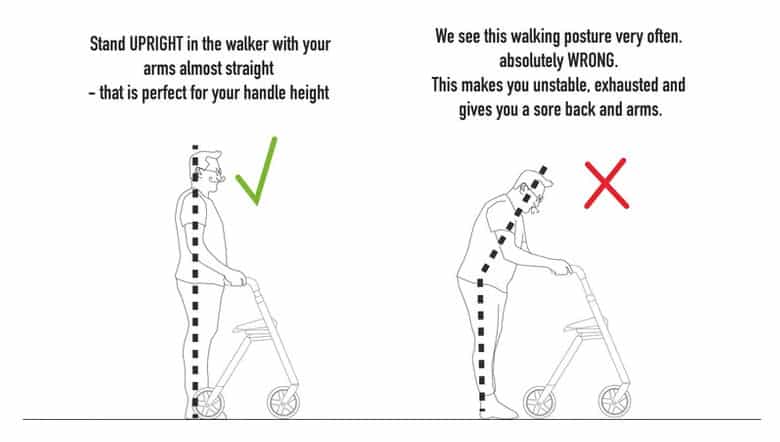 Stand UPRIGHT in the walker with your arms almost straight
- that is perfect for your handle height

We see this walking posture very often.
absolutely WRONG.
This makes you unstable, exhausted and gives you a sore back and arms.