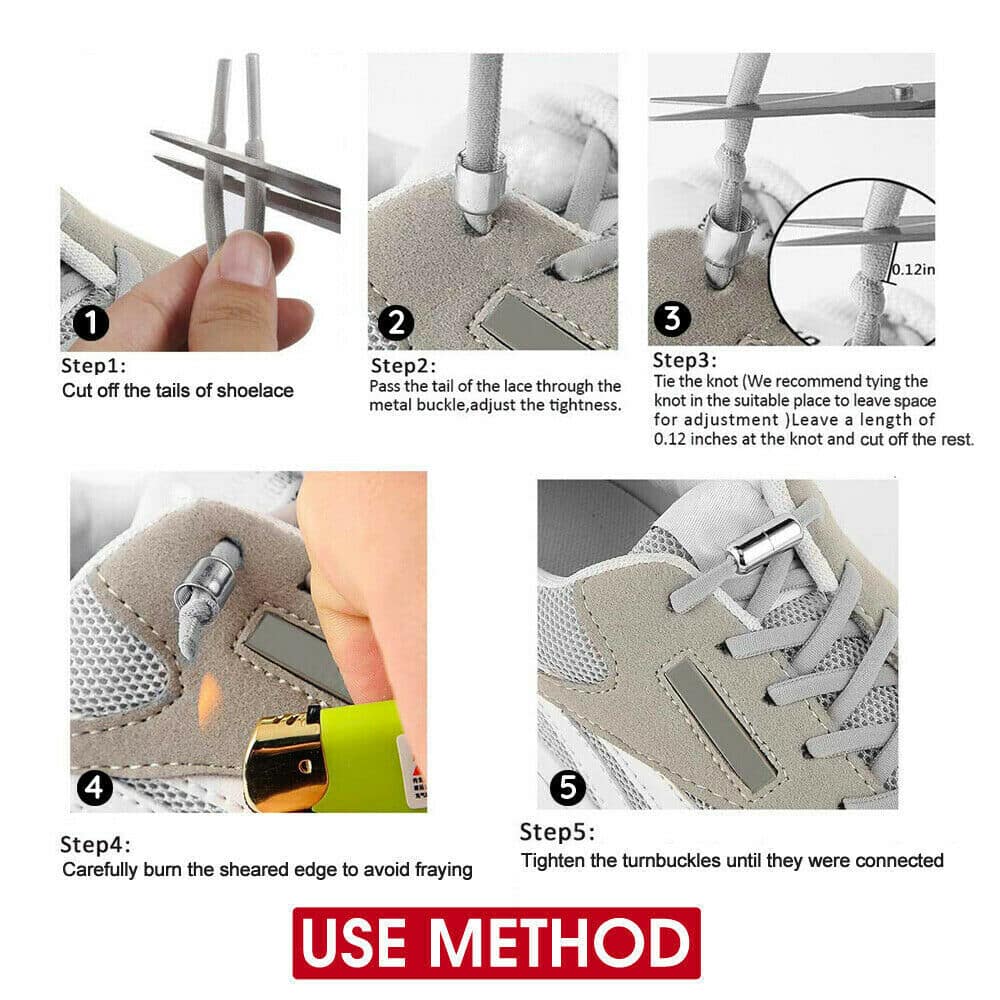 1

Step1:
Cut off the tails of shoelace

2

Step2:
Pass the tail of the lace through the metal buckle,adjust the tightness.

3

0.12in

Step3:
Tie the knot (We recommend tying the knot in the suitable place to leave space for adjustment )Leave a length of 0.12 inches at the knot and cut off the rest.

4

Step4:
Carefully burn the sheared edge to avoid fraying

5

Step5:
Tighten the turnbuckles until they were connected

USE METHOD